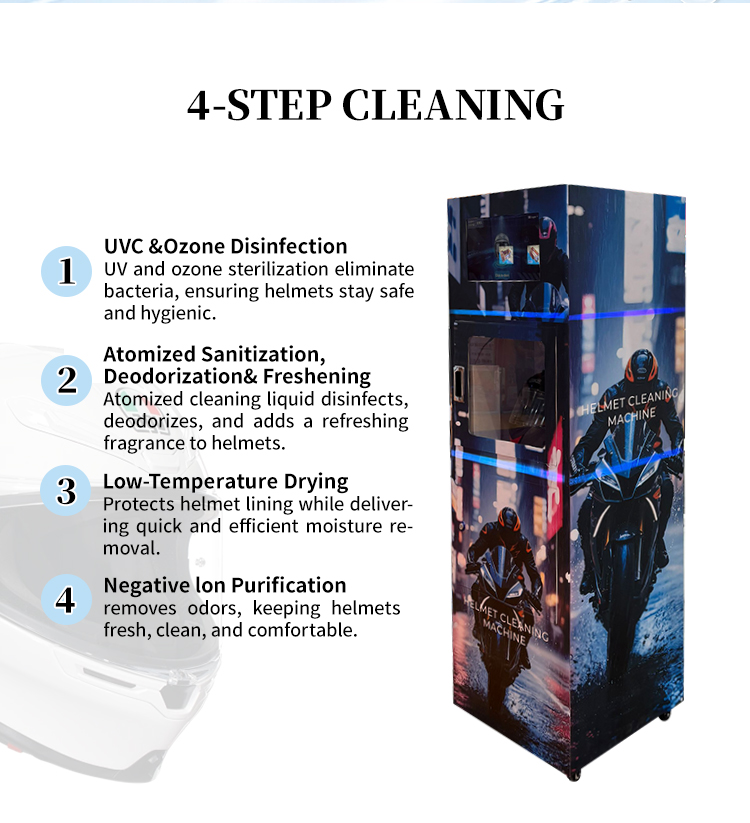 4-STEP CLEANING

1
UVC &Ozone Disinfection
UV and ozone sterilization eliminate bacteria, ensuring helmets stay safe and hygienic.

2
Atomized Sanitization, Deodorization& Freshening
Atomized cleaning liquid disinfects, deodorizes, and adds a refreshing fragrance to helmets.

3
Low-Temperature Drying
Protects helmet lining while delivering quick and efficient moisture removal.

4
Negative Ion Purification
removes odors, keeping helmets fresh, clean, and comfortable.

HELMET CLEANING MACHINE

HELMET CLEANING MACHINE